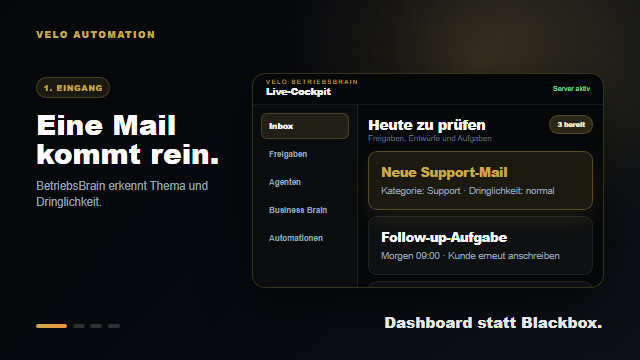 VELO AUTOMATION

1. EINGANG

Eine Mail kommt rein.

BetriebsBrain erkennt Thema und Dringlichkeit.

VELO BETRIEBSBRAIN
Live-Cockpit

Server aktiv

Inbox

Freigaben

Agenten

Business Brain

Automationen

Heute zu prüfen
Freigaben, Entwürfe und Aufgaben

3 bereit

Neue Support-Mail
Kategorie: Support · Dringlichkeit: normal

Follow-up-Aufgabe
Morgen 09:00 · Kunde erneut anschreiben

Dashboard statt Blackbox.